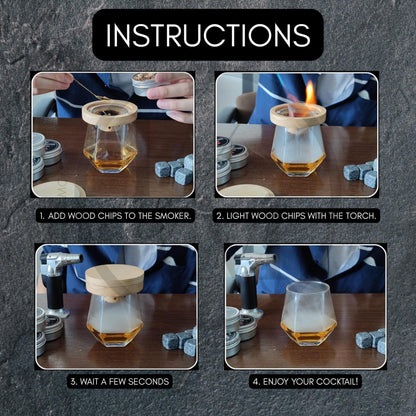 INSTRUCTIONS

1. ADD WOOD CHIPS TO THE SMOKER.

2. LIGHT WOOD CHIPS WITH THE TORCH.

3. WAIT A FEW SECONDS

4. ENJOY YOUR COCKTAIL!