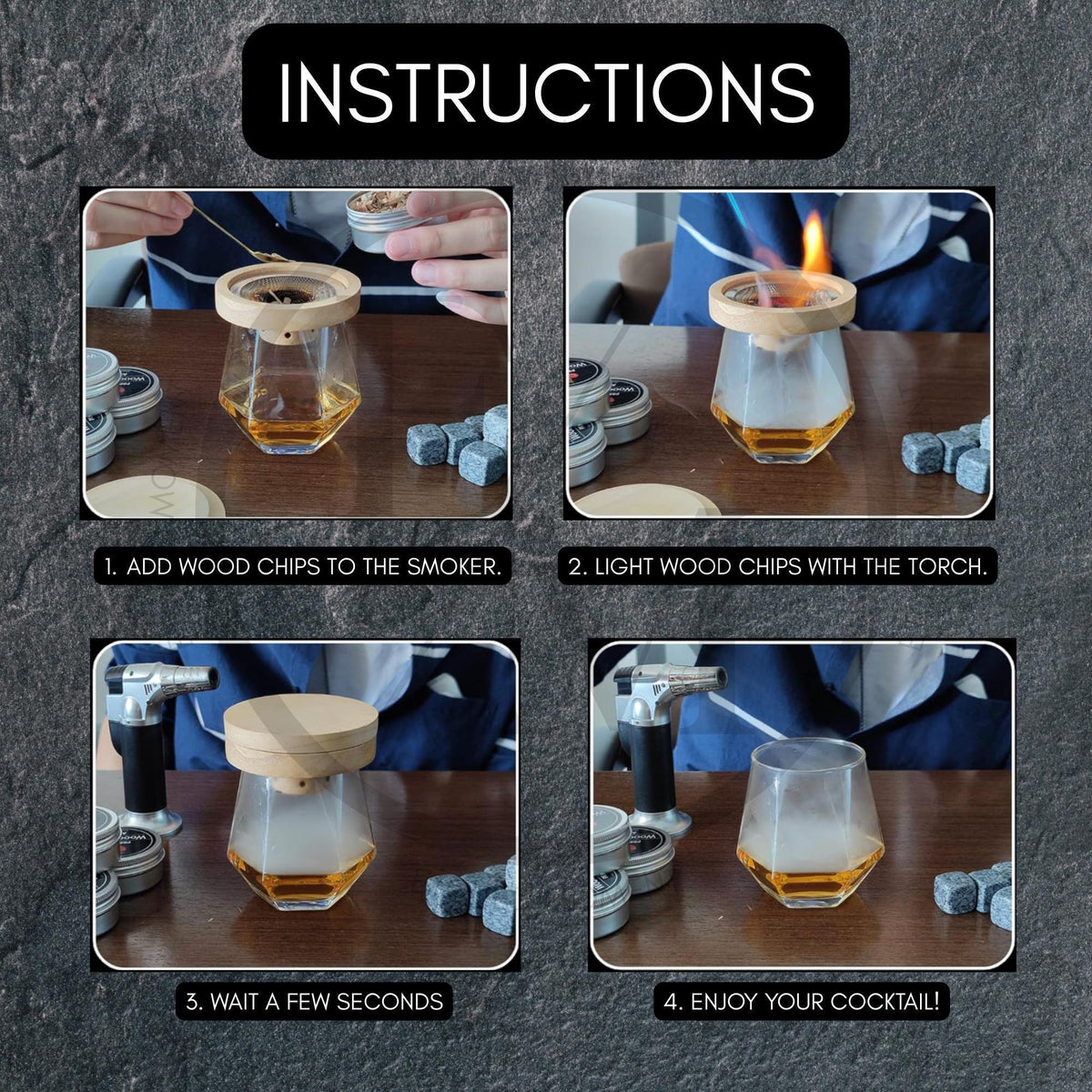 INSTRUCTIONS

1. ADD WOOD CHIPS TO THE SMOKER.

2. LIGHT WOOD CHIPS WITH THE TORCH.

3. WAIT A FEW SECONDS

4. ENJOY YOUR COCKTAIL!